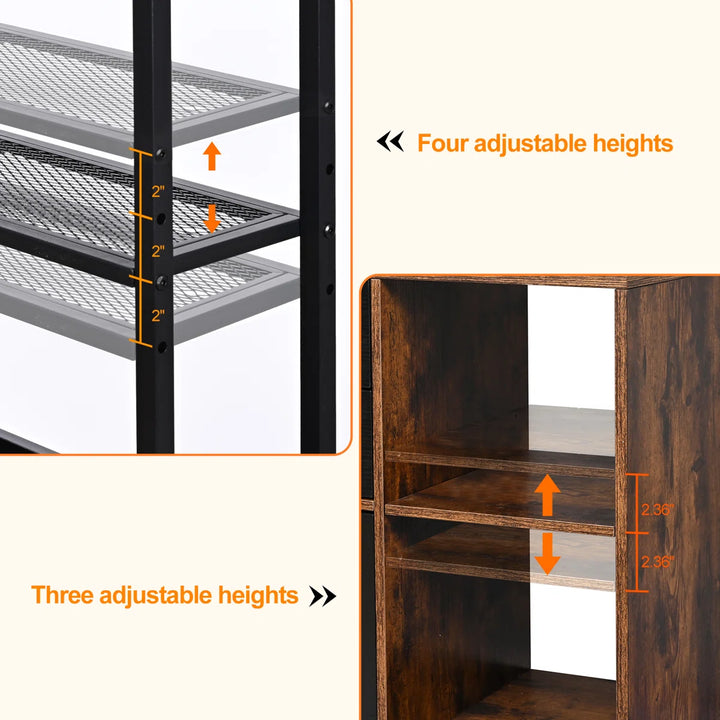 2"
2"
2"

Four adjustable heights

2.36"
2.36"

Three adjustable heights