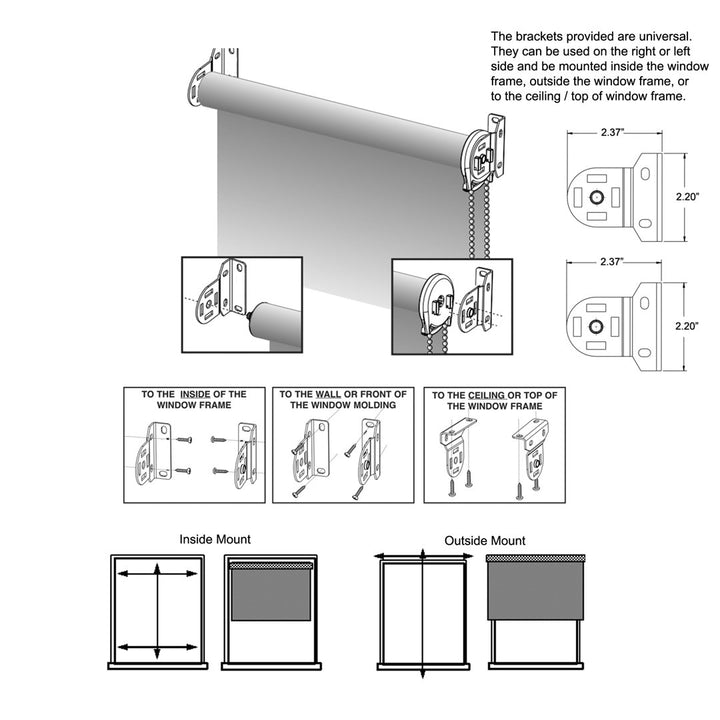 The brackets provided are universal. They can be used on the right or left side and be mounted inside the window frame, outside the window frame, or to the ceiling / top of window frame.

2.37"

2.20"

2.37"

2.20"

TO THE INSIDE OF THE WINDOW FRAME

TO THE WALL OR FRONT OF THE WINDOW MOLDING

TO THE CEILING OR TOP OF THE WINDOW FRAME

Inside Mount

Outside Mount