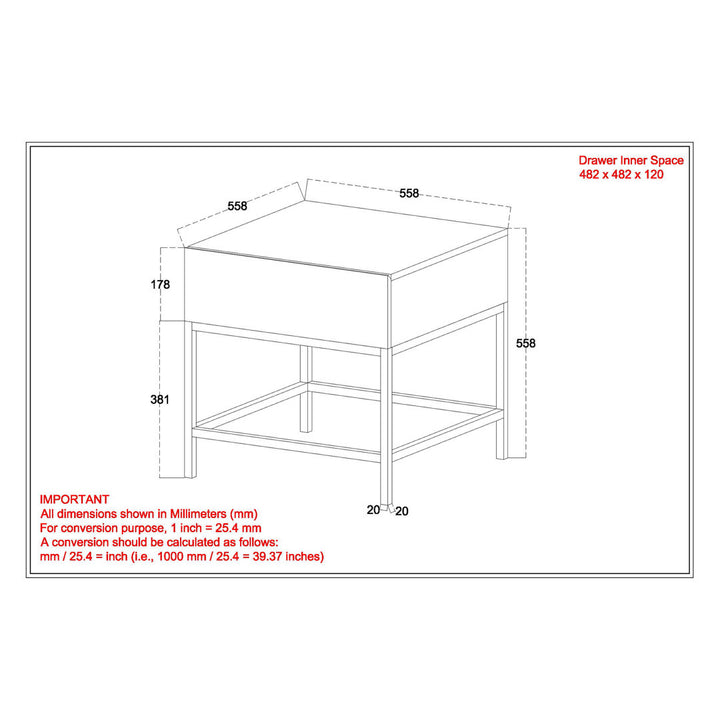 Drawer Inner Space
482 x 482 x 120

558

558

178

558

381

20 20

IMPORTANT
All dimensions shown in Millimeters (mm)
For conversion purpose, 1 inch = 25.4 mm
A conversion should be calculated as follows:
mm / 25.4 = inch (i.e., 1000 mm / 25.4 = 39.37 inches)