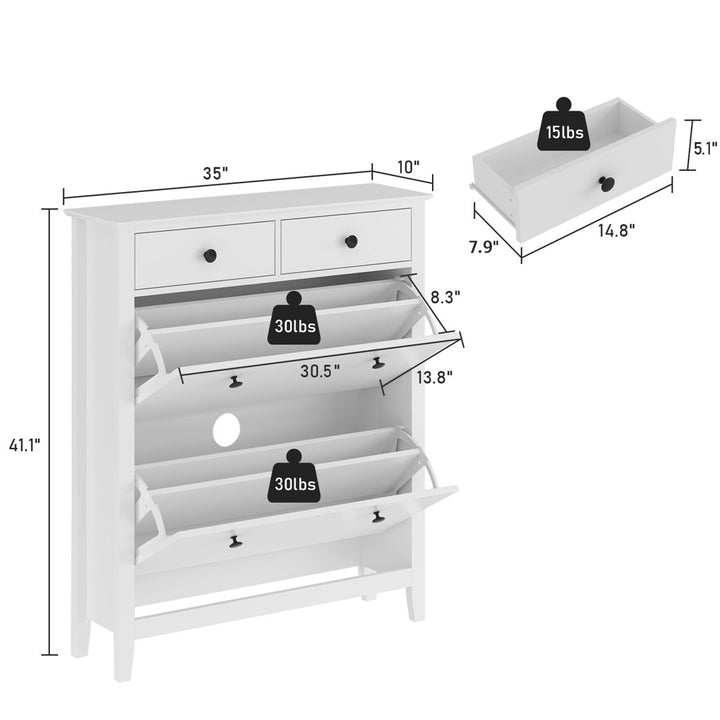 35"
10"
15lbs
5.1"
7.9"
14.8"
8.3"
30lbs
30.5"
13.8"
41.1"
30lbs