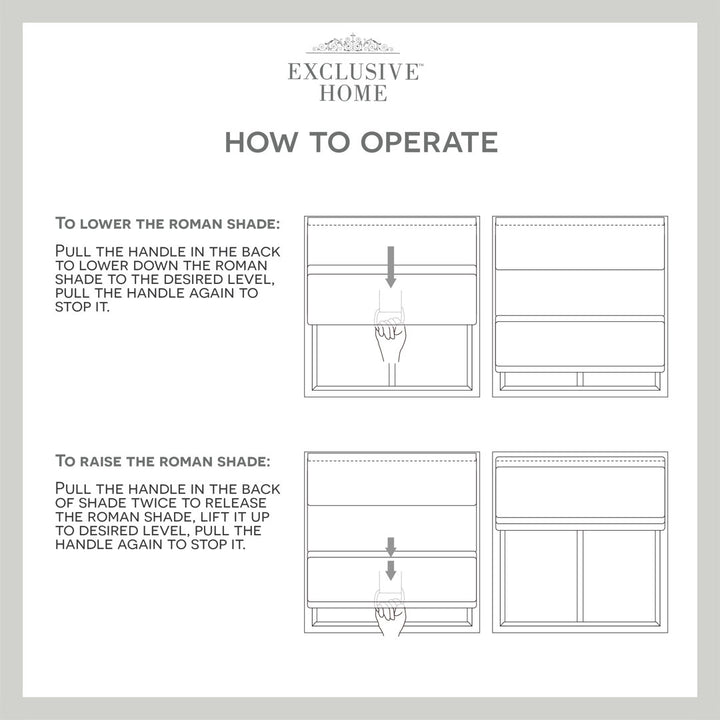 EXCLUSIVE™
HOME

HOW TO OPERATE

TO LOWER THE ROMAN SHADE:

PULL THE HANDLE IN THE BACK TO LOWER DOWN THE ROMAN SHADE TO THE DESIRED LEVEL, PULL THE HANDLE AGAIN TO STOP IT.

TO RAISE THE ROMAN SHADE:

PULL THE HANDLE IN THE BACK OF SHADE TWICE TO RELEASE THE ROMAN SHADE, LIFT IT UP TO DESIRED LEVEL, PULL THE HANDLE AGAIN TO STOP IT.