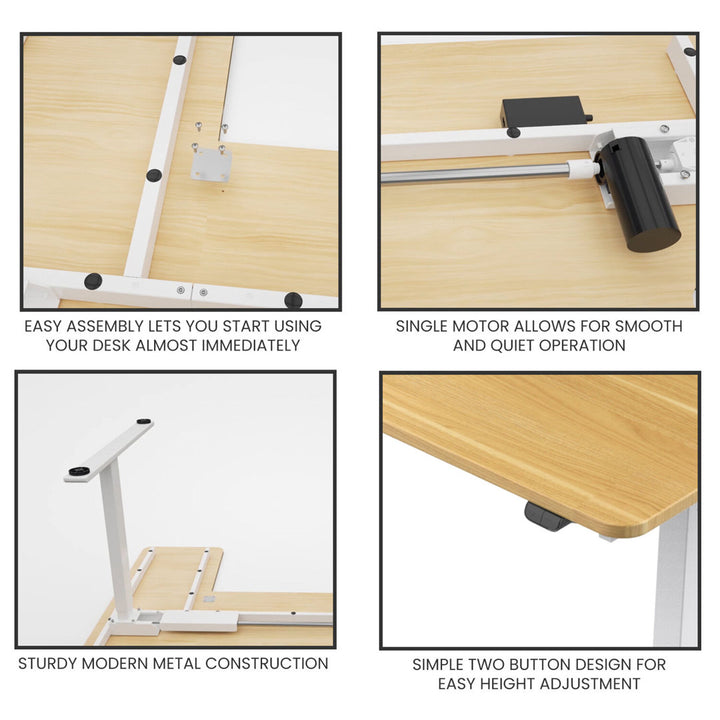 EASY ASSEMBLY LETS YOU START USING YOUR DESK ALMOST IMMEDIATELY

SINGLE MOTOR ALLOWS FOR SMOOTH AND QUIET OPERATION

STURDY MODERN METAL CONSTRUCTION

SIMPLE TWO BUTTON DESIGN FOR EASY HEIGHT ADJUSTMENT