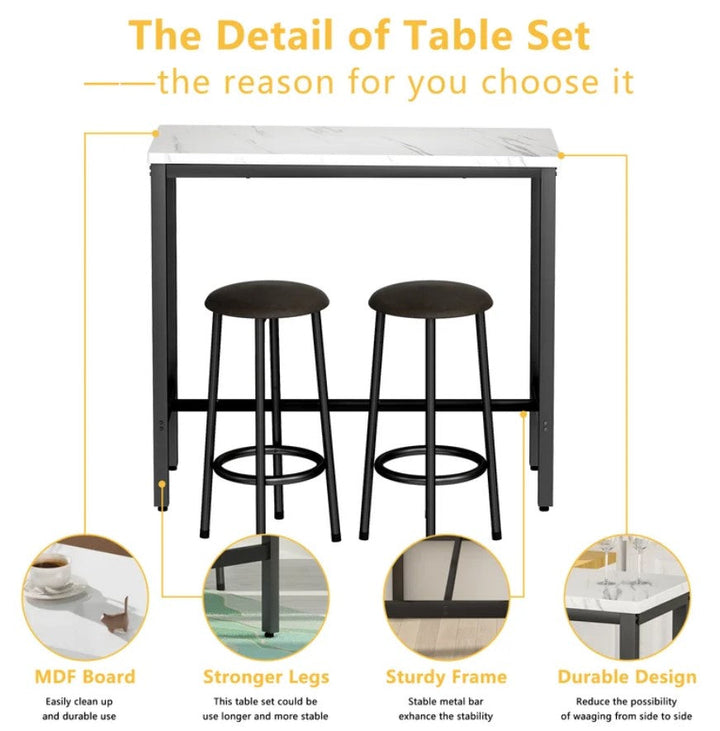 The Detail of Table Set
——the reason for you choose it

MDF Board
Easily clean up and durable use

Stronger Legs
This table set could be use longer and more stable

Sturdy Frame
Stable metal bar exhance the stability

Durable Design
Reduce the possibility of waaging from side to side