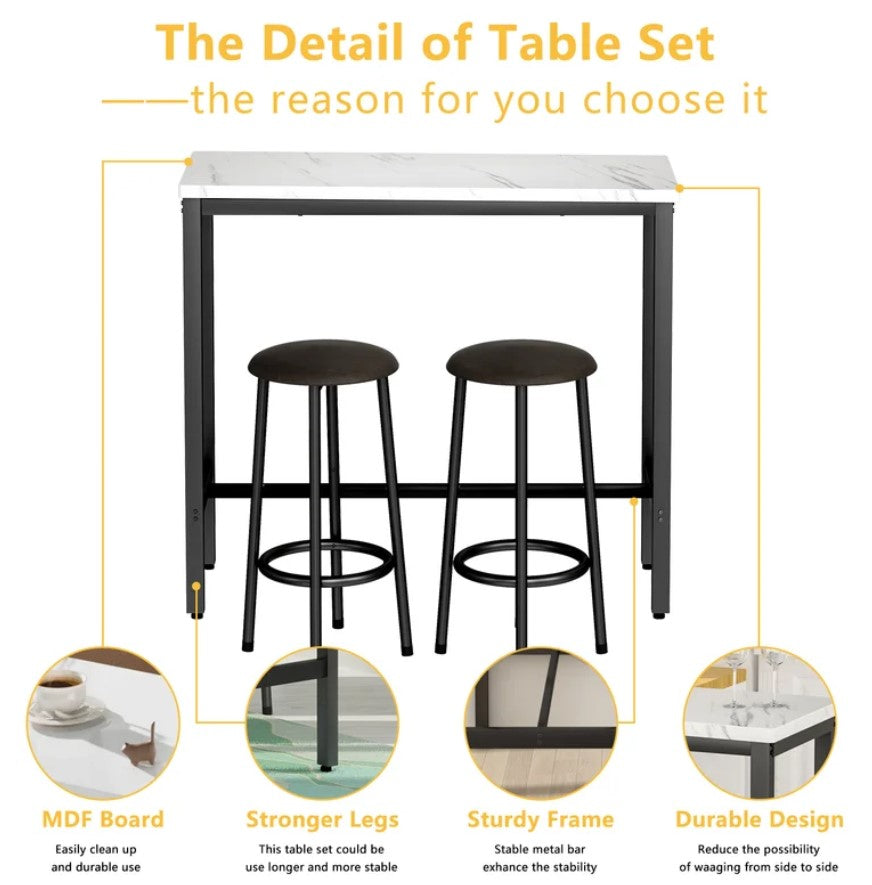 The Detail of Table Set
——the reason for you choose it

MDF Board
Easily clean up and durable use

Stronger Legs
This table set could be use longer and more stable

Sturdy Frame
Stable metal bar exhance the stability

Durable Design
Reduce the possibility of waaging from side to side