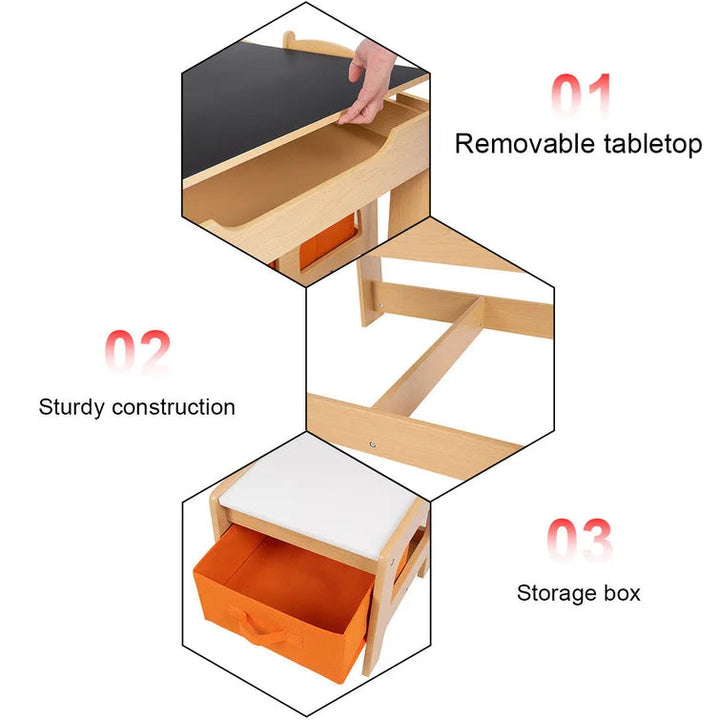 01
Removable tabletop

02
Sturdy construction

03
Storage box